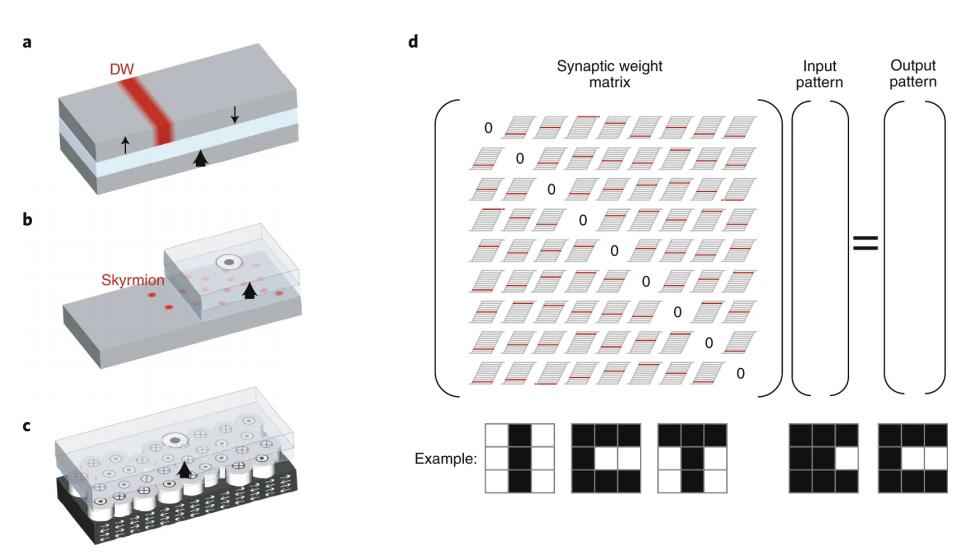 a

DW

b

Skyrmion

c

d

Synaptic weight matrix

Input pattern

Output pattern

0
0
0
0
0
0
0
0
0

=

Example: